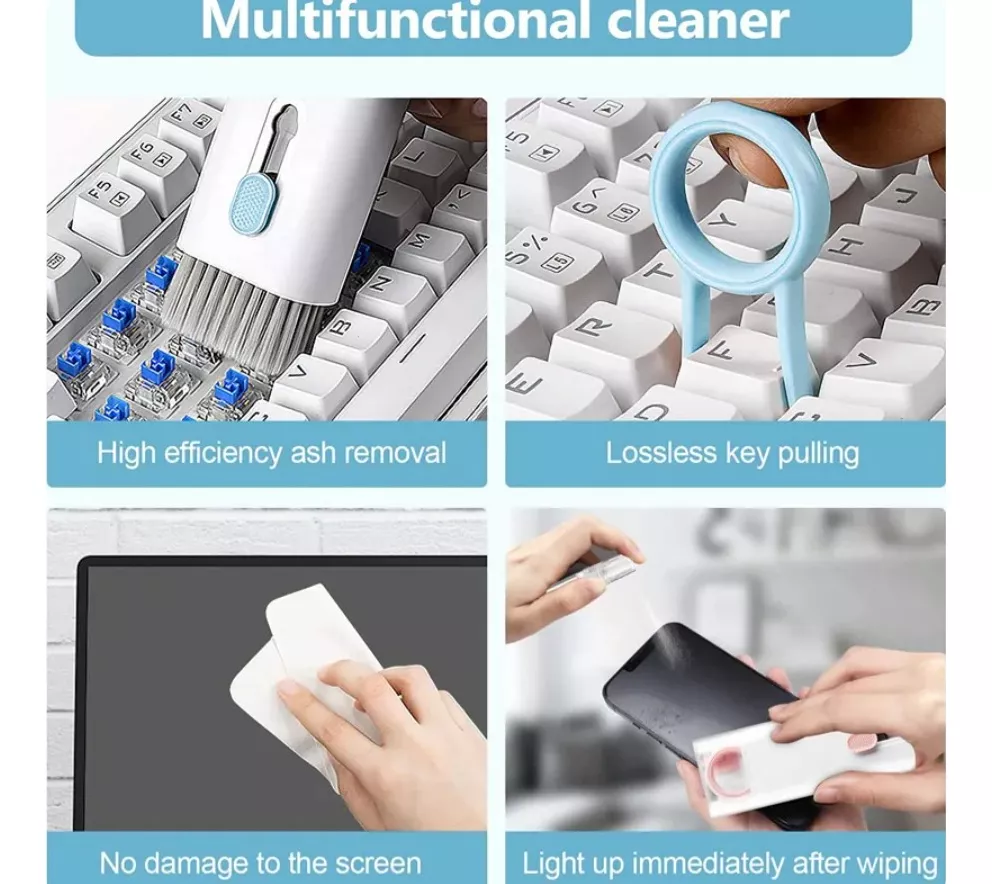 Multifunctional cleaner

High efficiency ash removal

Lossless key pulling

No damage to the screen

Light up immediately after wiping